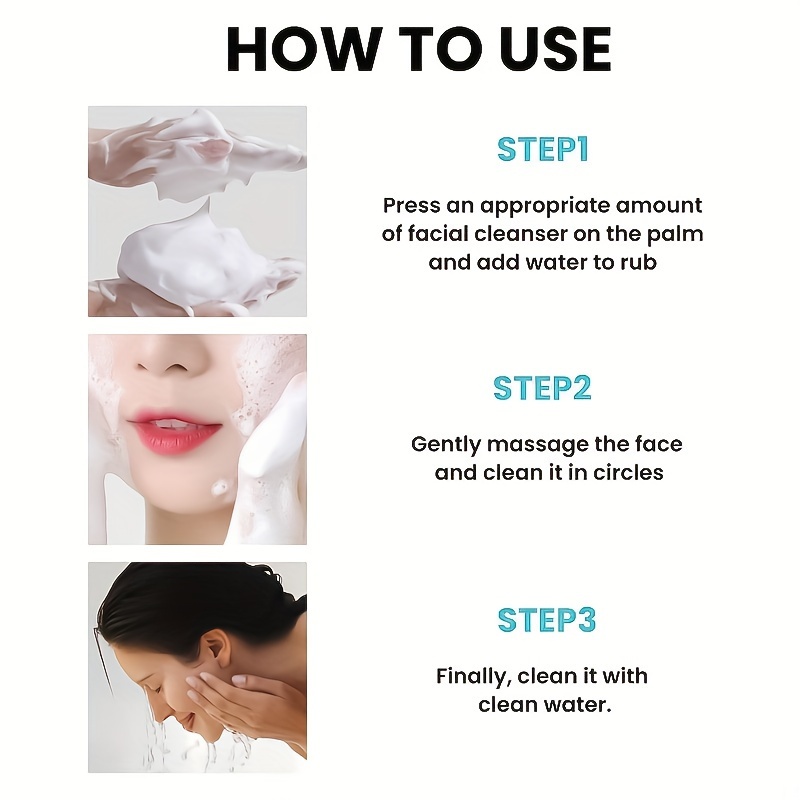 HOW TO USE

STEP1

Press an appropriate amount of facial cleanser on the palm and add water to rub

STEP2

Gently massage the face and clean it in circles

STEP3

Finally, clean it with clean water.