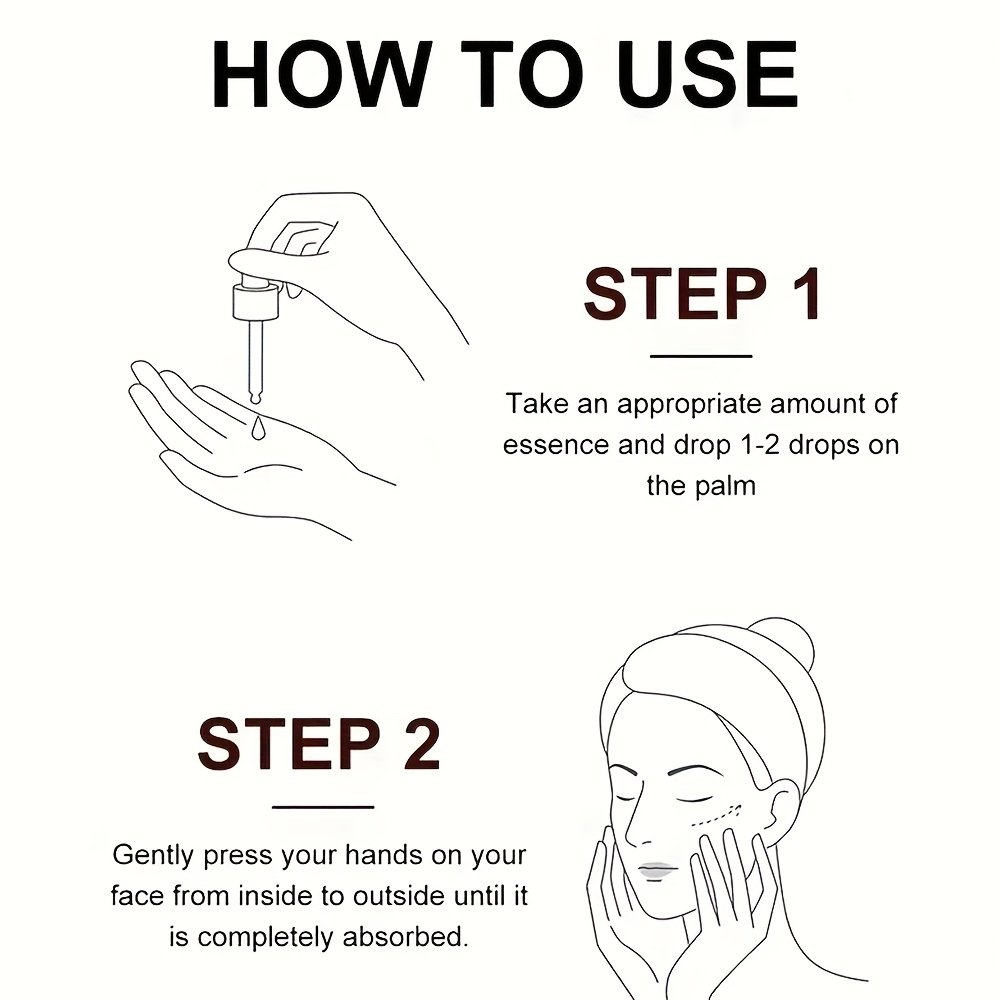 HOW TO USE

STEP 1

Take an appropriate amount of essence and drop 1-2 drops on the palm

STEP 2

Gently press your hands on your face from inside to outside until it is completely absorbed.