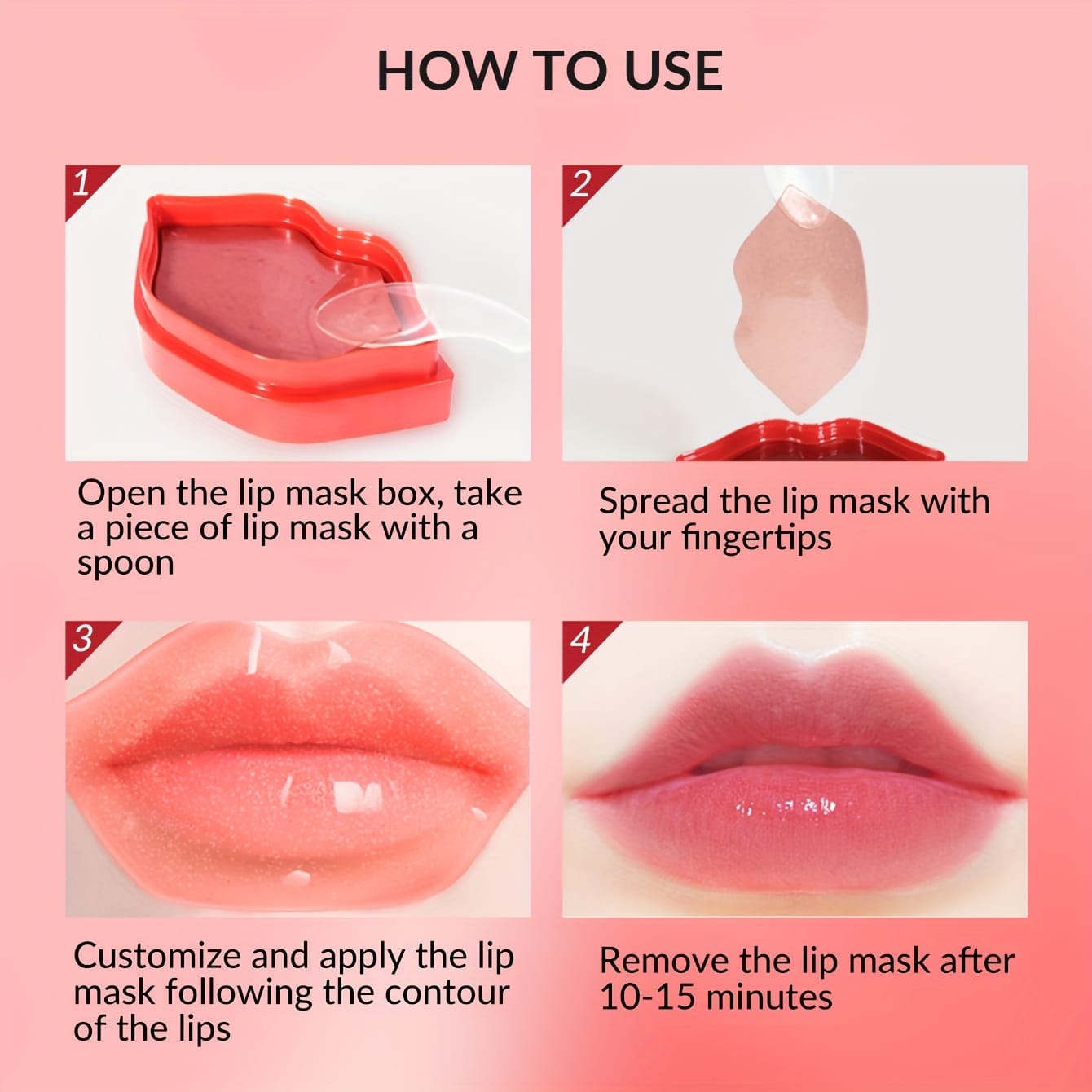 HOW TO USE

1

Open the lip mask box, take a piece of lip mask with a spoon

2

Spread the lip mask with your fingertips

3

Customize and apply the lip mask following the contour of the lips

4

Remove the lip mask after 10-15 minutes